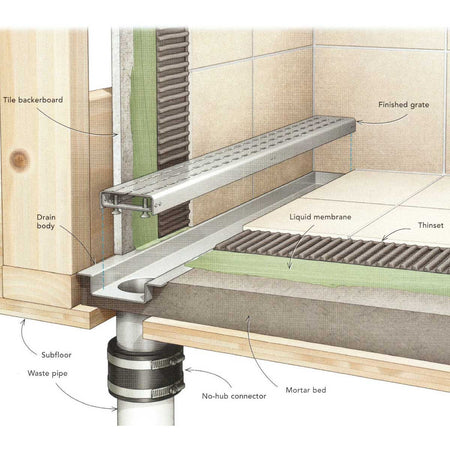 Tile backerboard

Finished grate

Drain body

Liquid membrane

Thinset

Subfloor

Waste pipe

No-hub connector

Mortar bed